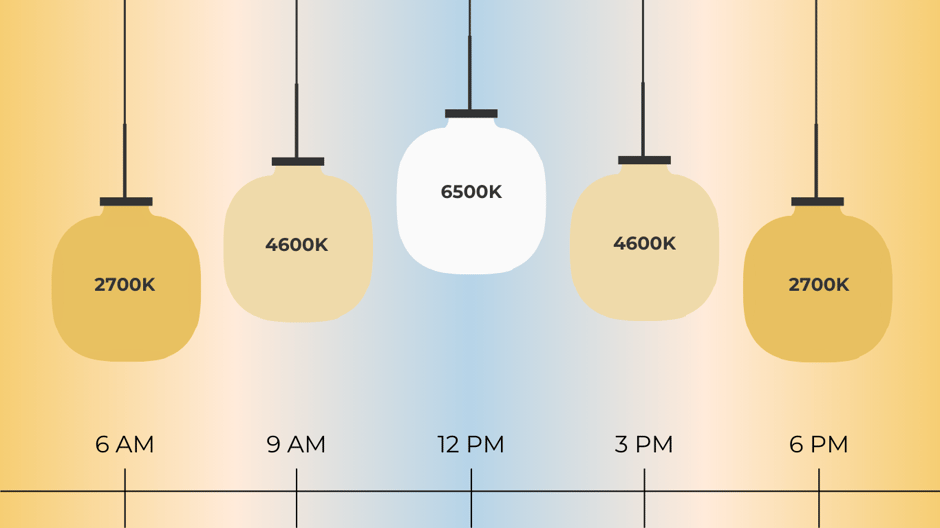 2700K
4600K
6500K
4600K
2700K

6 AM
9 AM
12 PM
3 PM
6 PM